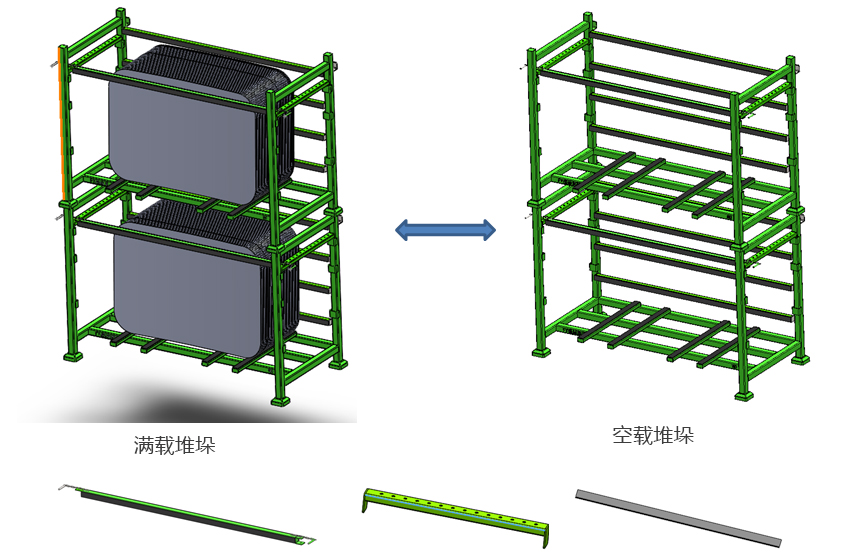 满载堆垛

空载堆垛